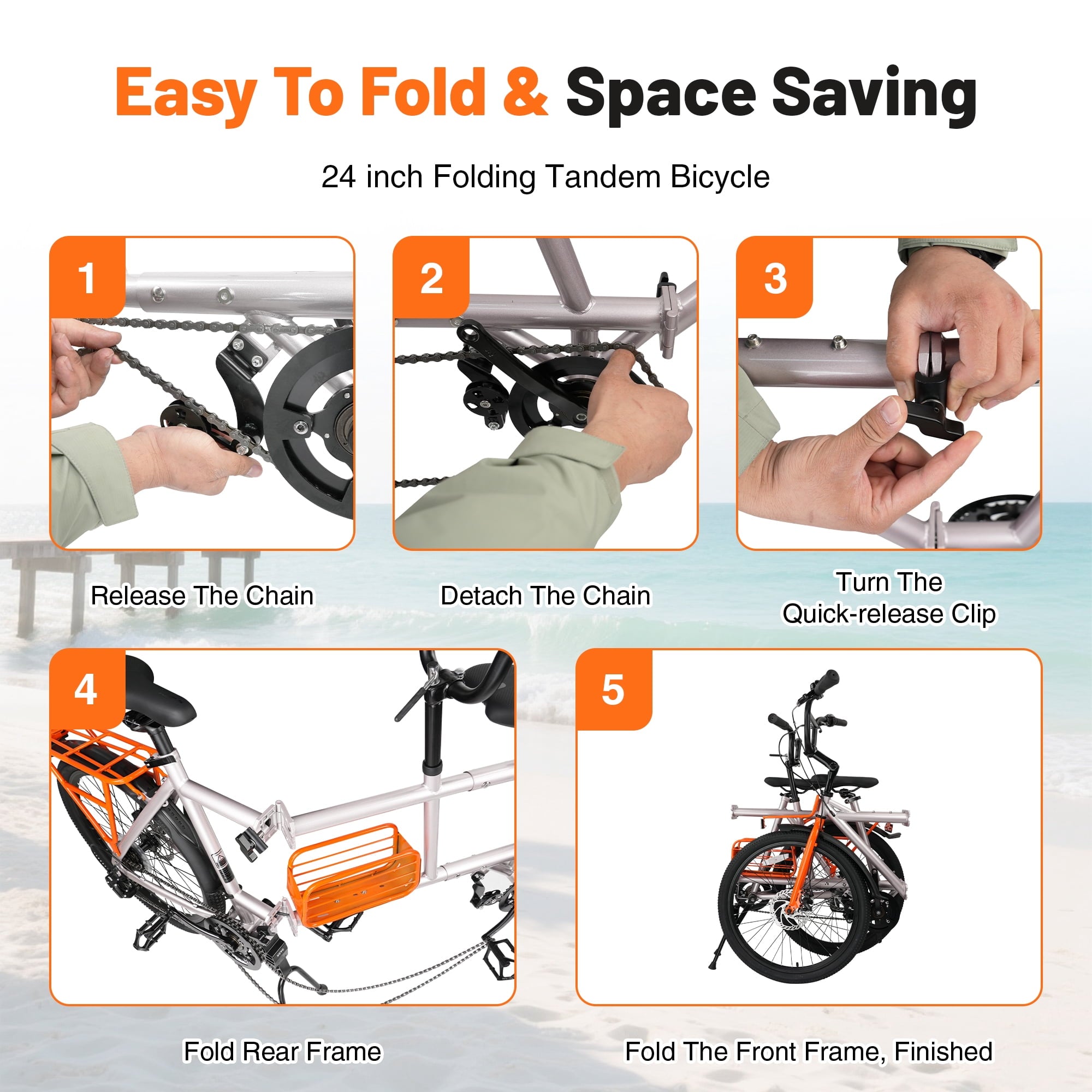 Easy To Fold & Space Saving

24 inch Folding Tandem Bicycle

1

Release The Chain

2

Detach The Chain

3

Turn The Quick-release Clip

4

Fold Rear Frame

5

Fold The Front Frame, Finished