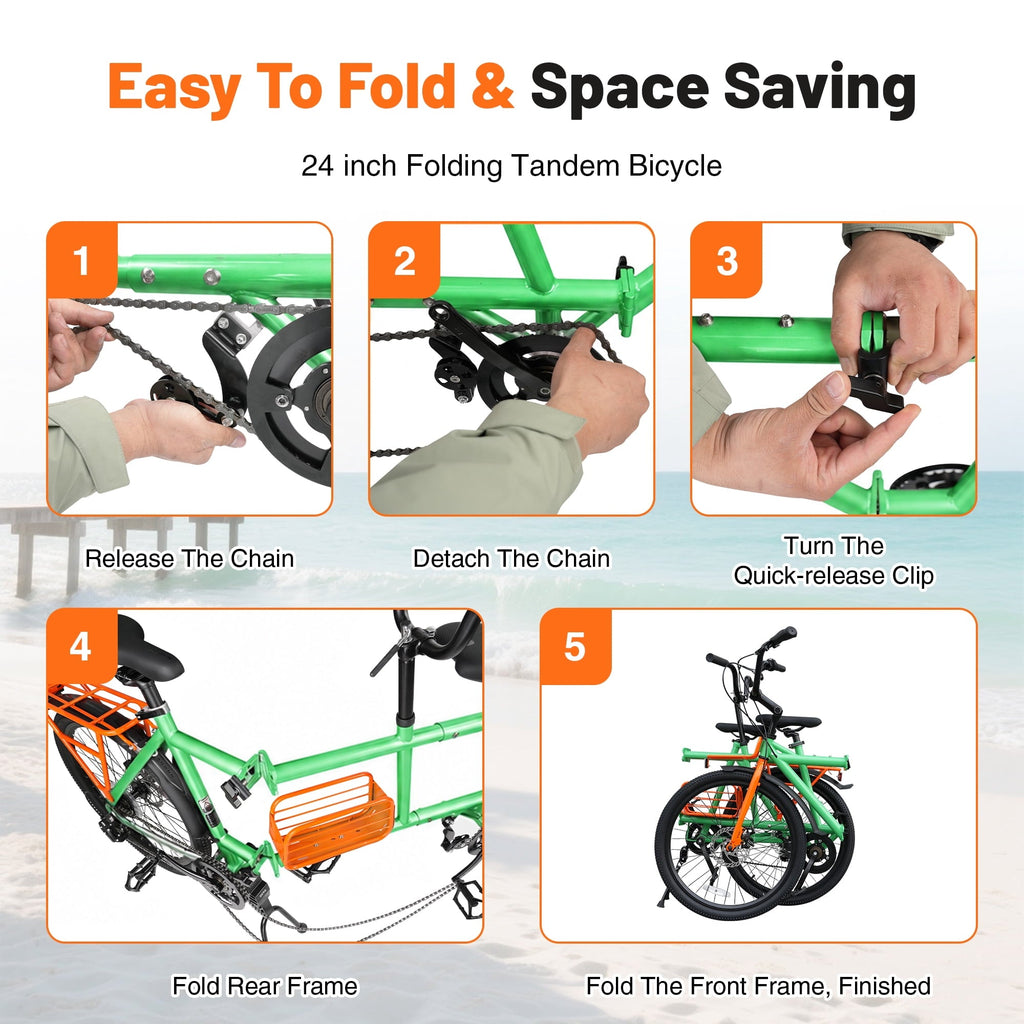 Easy To Fold & Space Saving

24 inch Folding Tandem Bicycle

1

Release The Chain

2

Detach The Chain

3

Turn The Quick-release Clip

4

Fold Rear Frame

5

Fold The Front Frame, Finished